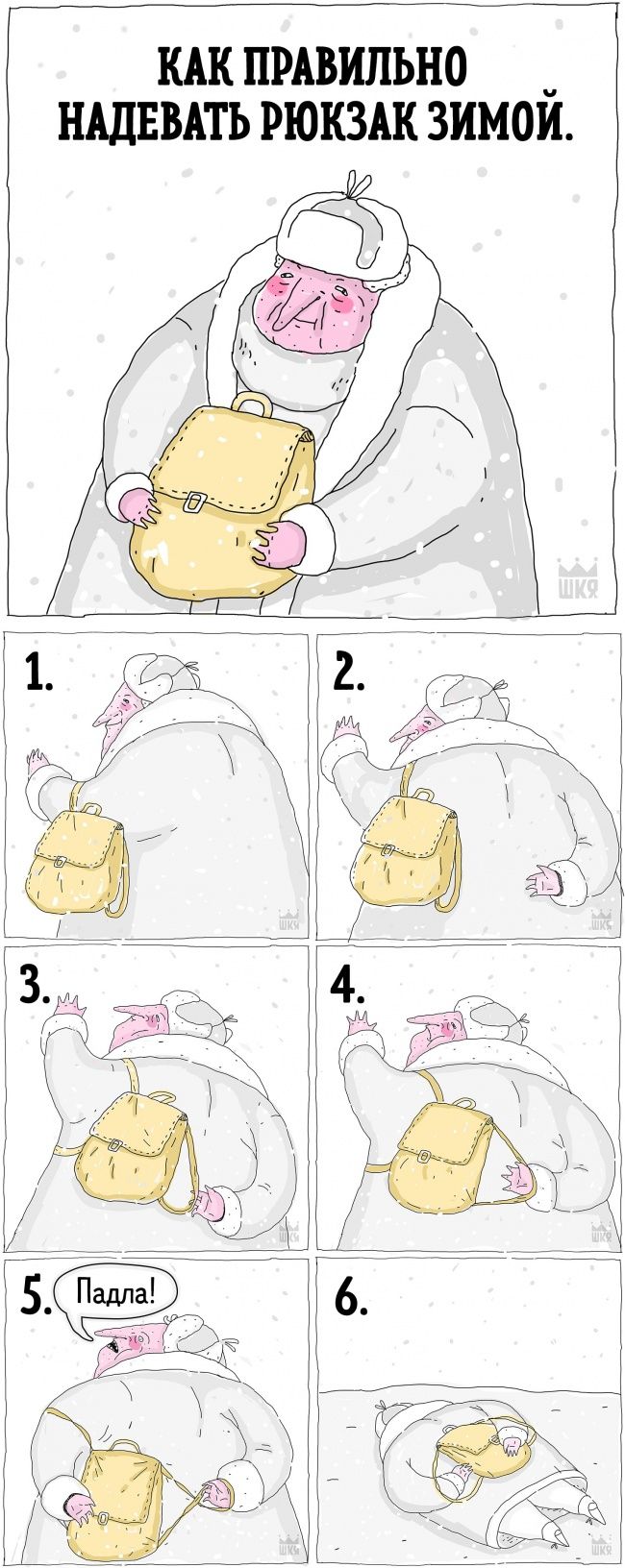 КАК ПРАВИЛЬНО НАДЕВАТЬ РЮКЗАК ЗИМОЙ.

ШКЯ

1.

ШКЯ

2.

ШКЯ

3.

ШКЯ

4.

ШКЯ

5.

Падла!

ШКЯ

6.

ШКЯ